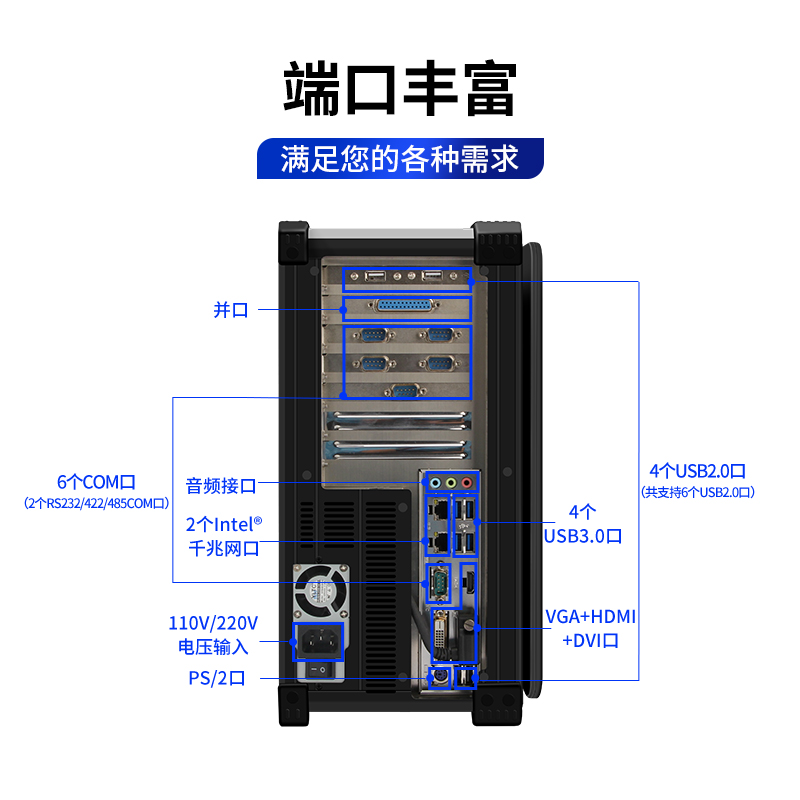 端口丰富

满足您的各种需求

并口

6个COM口
(2个RS232/422/485COM口)

音频接口

2个Intel®
千兆网口

110V/220V
电压输入

PS/2口

4个USB2.0口
(共支持6个USB2.0口)

4个
USB3.0口

VGA+HDMI
+DVI口