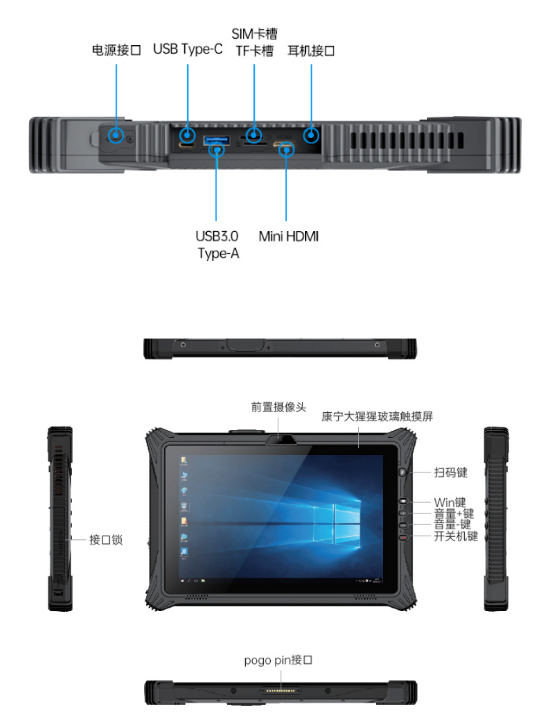 电源接口
USB Type-C
SIM卡槽
TF卡槽
耳机接口
USB3.0
Type-A
Mini HDMI

前置摄像头
康宁大猩猩玻璃触摸屏
扫码键
Win键
音量+键
音量-键
开关机键
接口锁

pogo pin接口