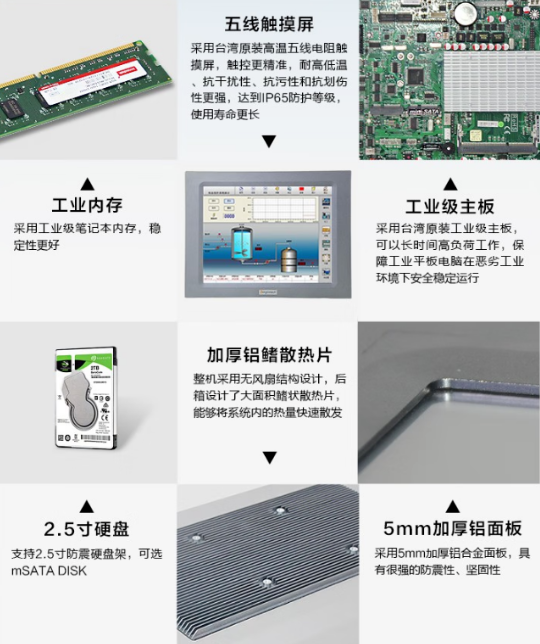 五线触摸屏

采用台湾原装高温五线电阻触摸屏，触控更精准，耐高低温、抗干扰性、抗污性和抗划伤性更强，达到IP65防护等级，使用寿命更长

▼

▲

工业内存

采用工业级笔记本内存，稳定性更好

▲

工业级主板

采用台湾原装工业级主板，可以长时间高负荷工作，保障工业平板电脑在恶劣工业环境下安全稳定运行

加厚铝鳍散热片

整机采用无风扇结构设计，后箱设计了大面积鳍状散热片，能够将系统内的热量快速散发

▼

▲

2.5寸硬盘

支持2.5寸防震硬盘架，可选mSATA DISK

▲

5mm加厚铝面板

采用5mm加厚铝合金面板，具有很强的防震性、坚固性