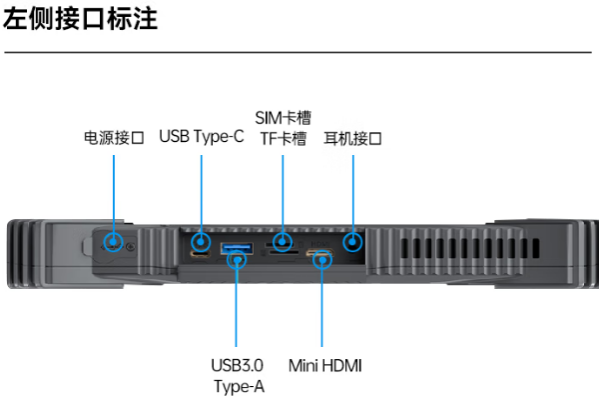 左侧接口标注

电源接口

USB Type-C

SIM卡槽
TF卡槽

耳机接口

USB3.0
Type-A

Mini HDMI