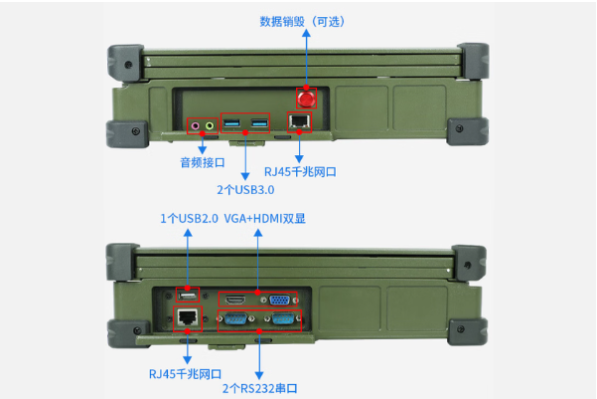 数据销毁（可选）

音频接口

RJ45千兆网口

2个USB3.0

1个USB2.0

VGA+HDMI双显

RJ45千兆网口

2个RS232串口